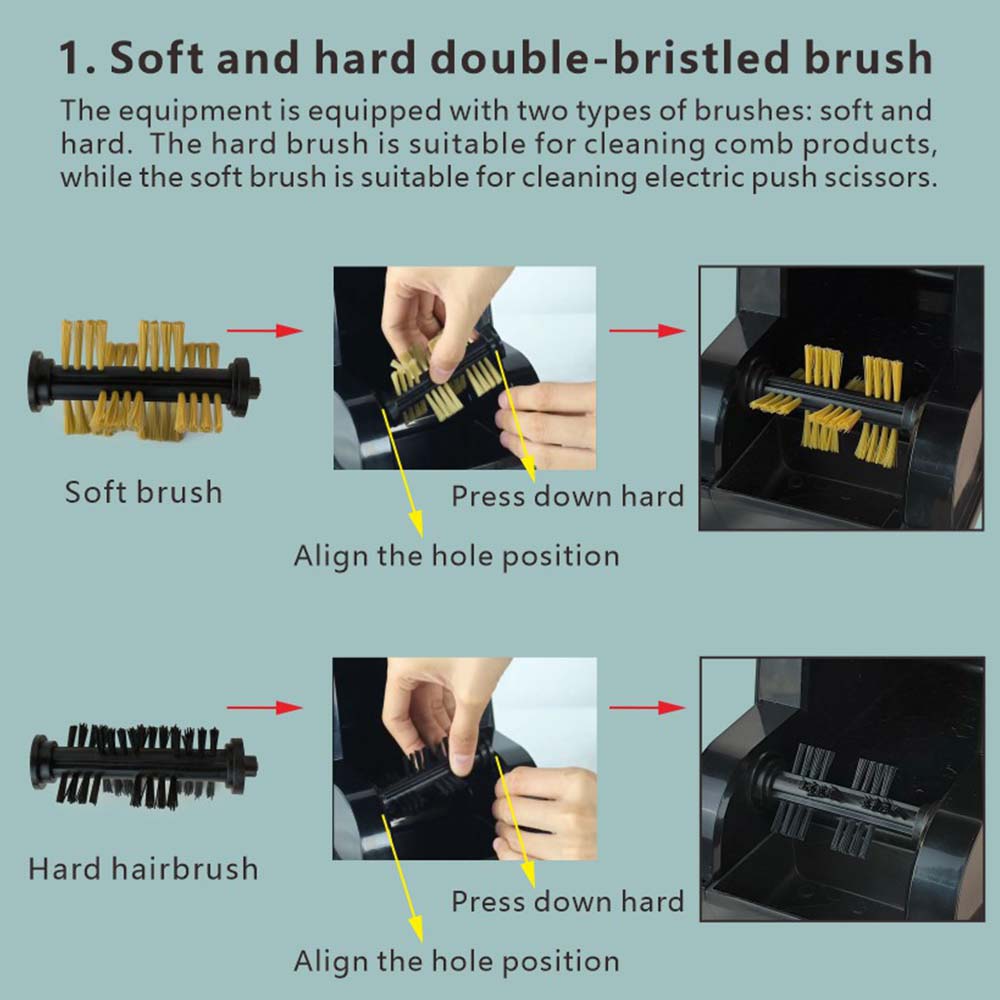 1. Soft and hard double-bristled brush

The equipment is equipped with two types of brushes: soft and hard. The hard brush is suitable for cleaning comb products, while the soft brush is suitable for cleaning electric push scissors.

Soft brush

Press down hard

Align the hole position

Hard hairbrush

Press down hard

Align the hole position