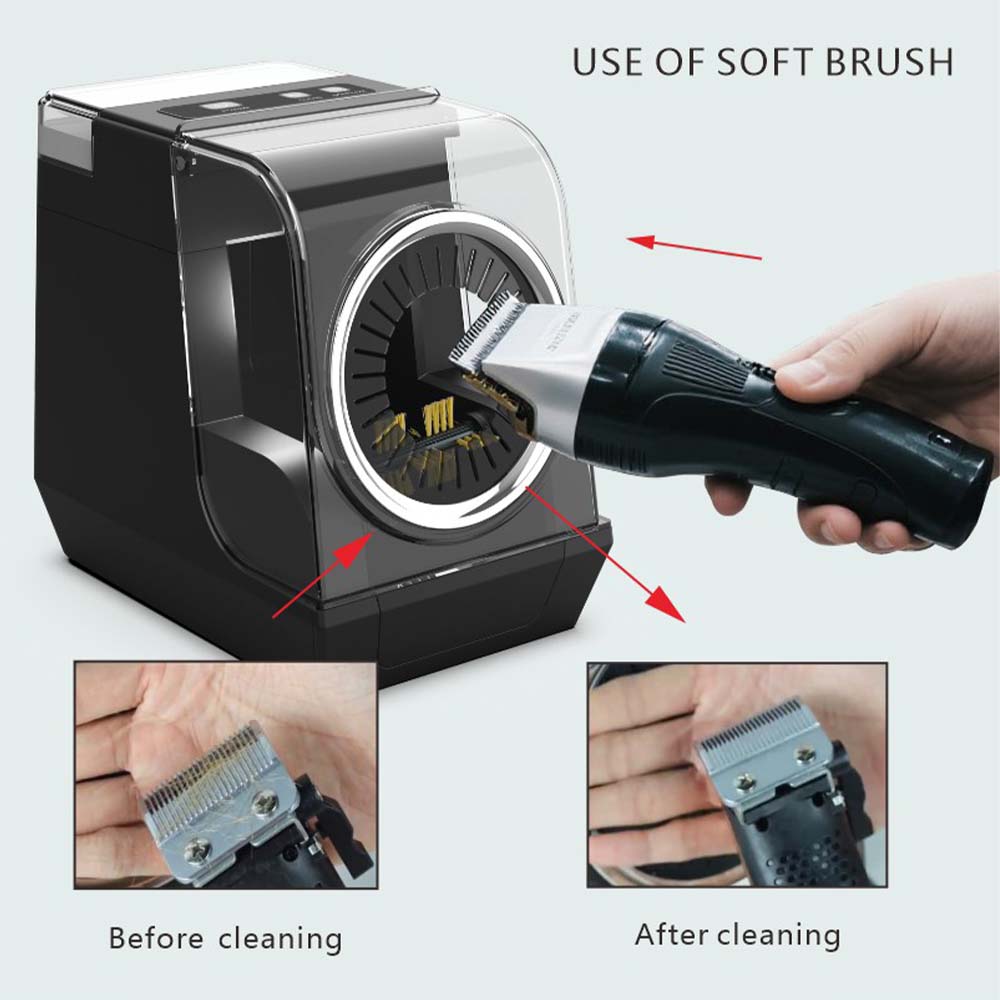 USE OF SOFT BRUSH

Before cleaning

After cleaning